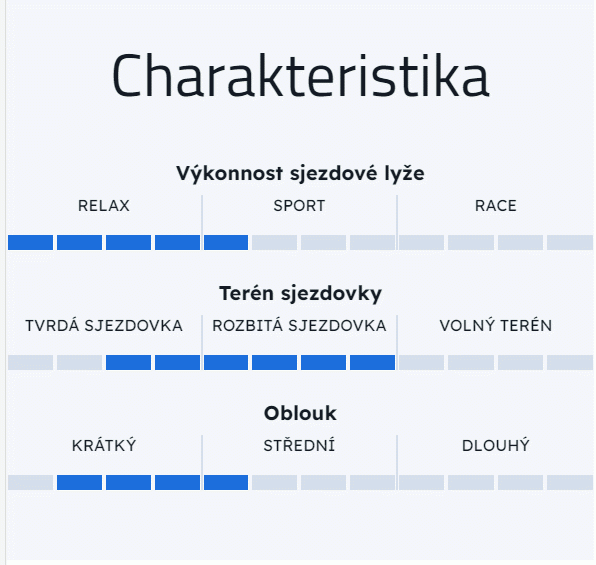 Charakteristika

Výkonnost sjezdové lyže

RELAX

SPORT

RACE

Terén sjezdovky

TVRDÁ SJEZDOVKA

ROZBITÁ SJEZDOVKA

VOLNÝ TERÉN

Oblouk

KRÁTKÝ

STŘEDNÍ

DLOUHÝ