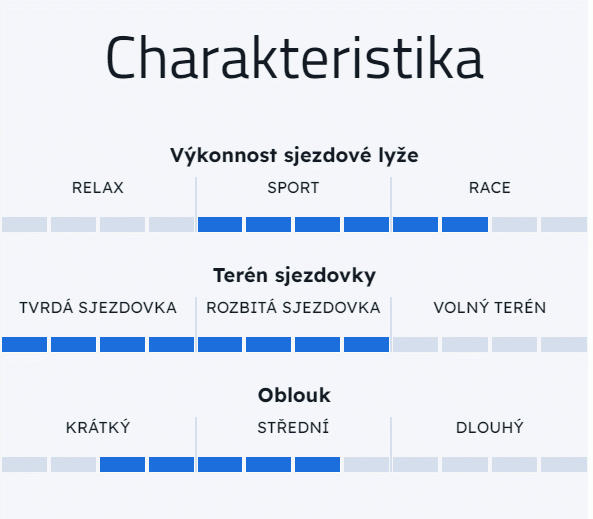 Charakteristika

Výkonnost sjezdové lyže

RELAX

SPORT

RACE

Terén sjezdovky

TVRDÁ SJEZDOVKA

ROZBITÁ SJEZDOVKA

VOLNÝ TERÉN

Oblouk

KRÁTKÝ

STŘEDNÍ

DLOUHÝ